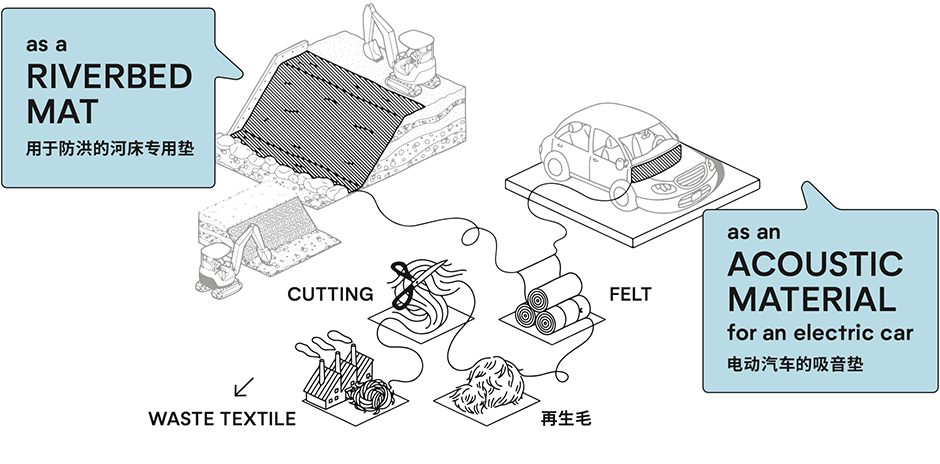 as a
RIVERBED
MAT
用于防洪的河床专用垫

as an
ACOUSTIC
MATERIAL
for an electric car
电动汽车的吸音垫

CUTTING

FELT

WASTE TEXTILE

再生毛